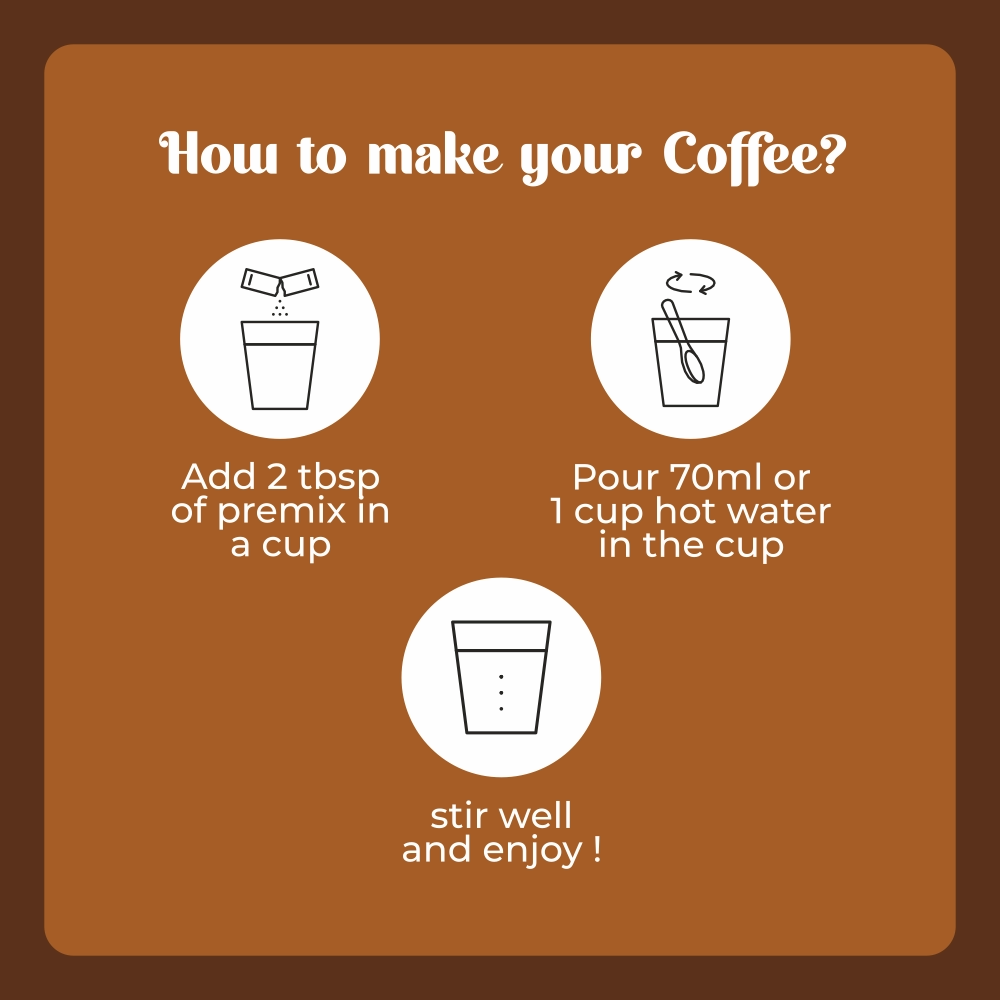 How to make your Coffee?

Add 2 tbsp of premix in a cup

Pour 70ml or 1 cup hot water in the cup

stir well and enjoy !